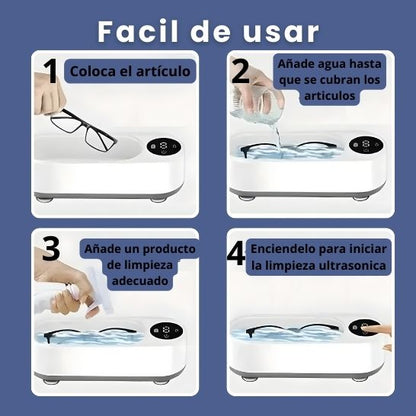 Facil de usar

1 Coloca el artículo

2 Añade agua hasta que se cubran los articulos

3 Añade un producto de limpieza adecuado

4 Enciendelo para iniciar la limpieza ultrasonica