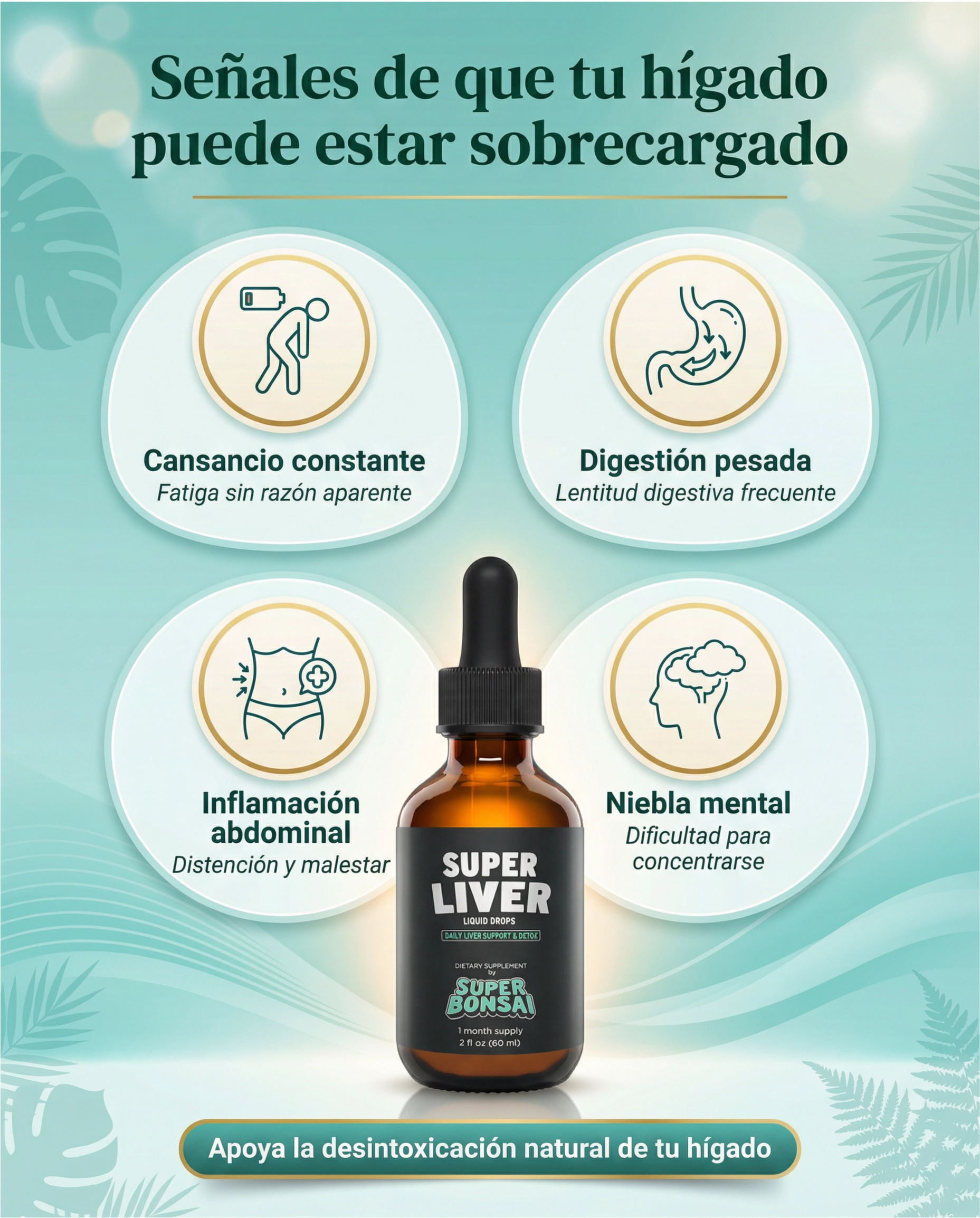 Señales de que tu hígado puede estar sobrecargado

Cansancio constante
Fatiga sin razón aparente

Digestión pesada
Lentitud digestiva frecuente

Inflamación abdominal
Distención y malestar

Niebla mental
Dificultad para concentrarse

SUPER LIVER
LIQUID DROPS
DAILY LIVER SUPPORT & DETOX
DIETARY SUPPLEMENT
by
SUPER BONSAI
1 month supply
2 fl oz (60 ml)

Apoya la desintoxicación natural de tu hígado