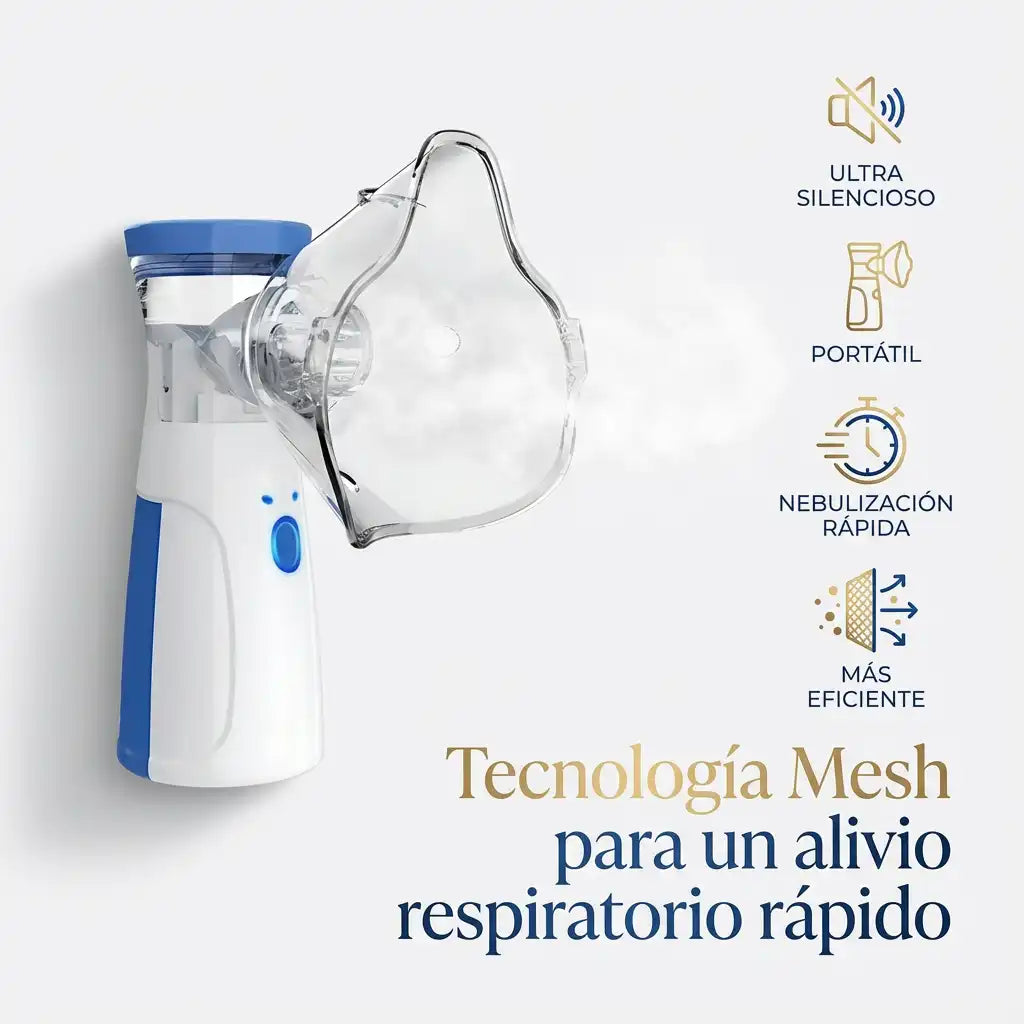 ULTRA SILENCIOSO

PORTÁTIL

NEBULIZACIÓN RÁPIDA

MÁS EFICIENTE

Tecnología Mesh para un alivio respiratorio rápido